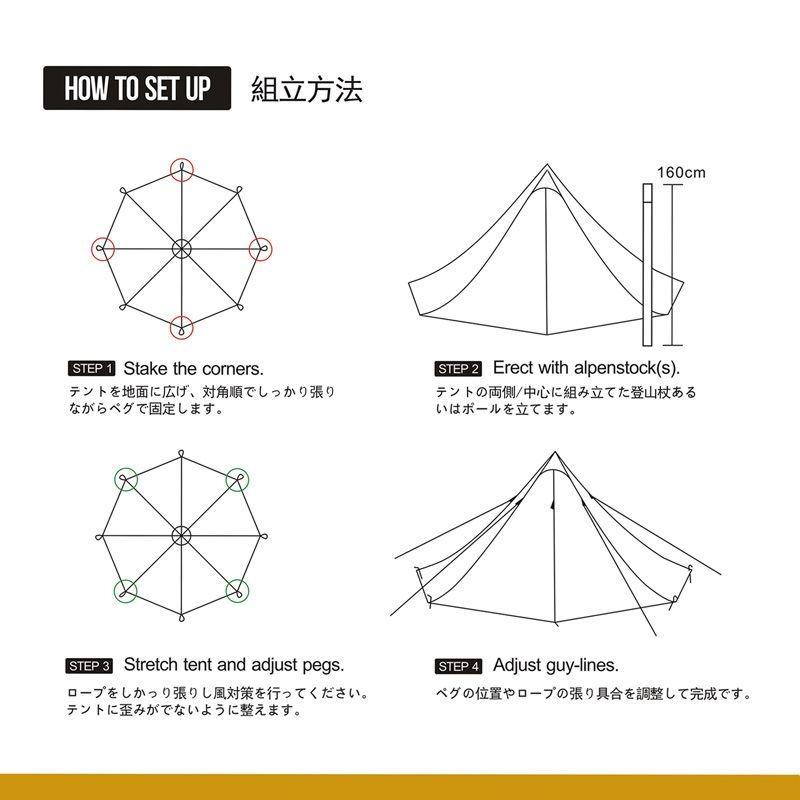 HOW TO SET UP 組立方法

160cm

STEP 1 Stake the corners.
テントを地面に広げ、対角順でしっかり張りながらペグで固定します。

STEP 2 Erect with alpenstock(s).
テントの両側/中心に組み立てた登山杖あるいはポールを立てます。

STEP 3 Stretch tent and adjust pegs.
ロープをしかっり張りし風対策を行ってください。テントに歪みがでないように整えます。

STEP 4 Adjust guy-lines.
ペグの位置やロープの張り具合を調整して完成です。