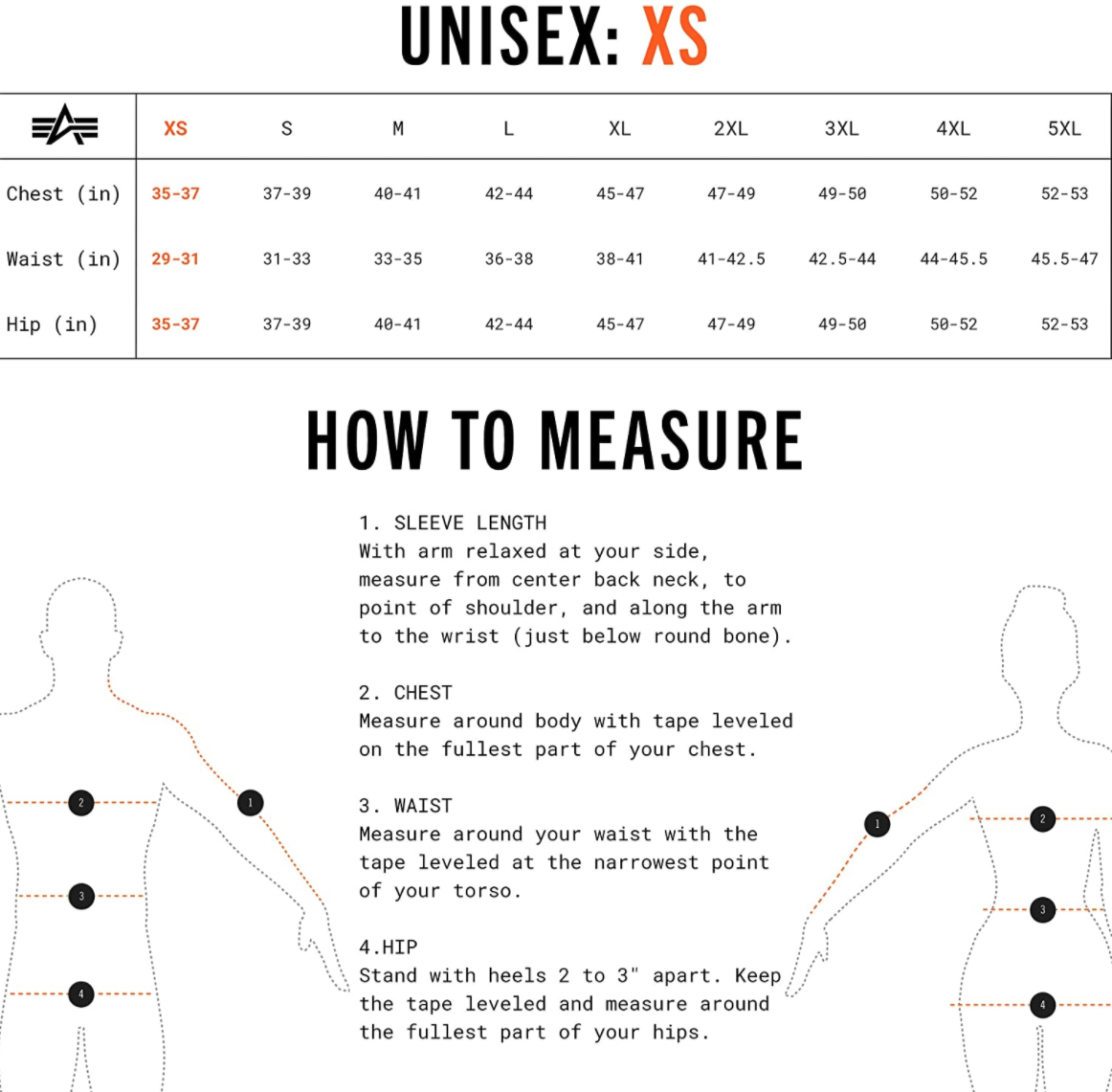 UNISEX: XS

| | XS | S | M | L | XL | 2XL | 3XL | 4XL | 5XL |
|---|---|---|---|---|---|---|---|---|---|
| Chest (in) | 35-37 | 37-39 | 40-41 | 42-44 | 45-47 | 47-49 | 49-50 | 50-52 | 52-53 |
| Waist (in) | 29-31 | 31-33 | 33-35 | 36-38 | 38-41 | 41-42.5 | 42.5-44 | 44-45.5 | 45.5-47 |
| Hip (in) | 35-37 | 37-39 | 40-41 | 42-44 | 45-47 | 47-49 | 49-50 | 50-52 | 52-53 |

HOW TO MEASURE

1. SLEEVE LENGTH
With arm relaxed at your side, measure from center back neck, to point of shoulder, and along the arm to the wrist (just below round bone).

2. CHEST
Measure around body with tape leveled on the fullest part of your chest.

3. WAIST
Measure around your waist with the tape leveled at the narrowest point of your torso.

4.HIP
Stand with heels 2 to 3" apart. Keep the tape leveled and measure around the fullest part of your hips.

2
1
3
4
1
2
3
4